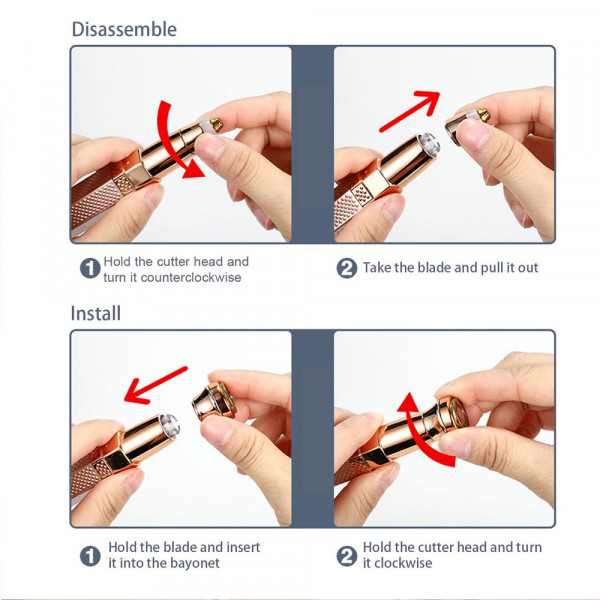 Disassemble

1 Hold the cutter head and turn it counterclockwise

2 Take the blade and pull it out

Install

1 Hold the blade and insert it into the bayonet

2 Hold the cutter head and turn it clockwise