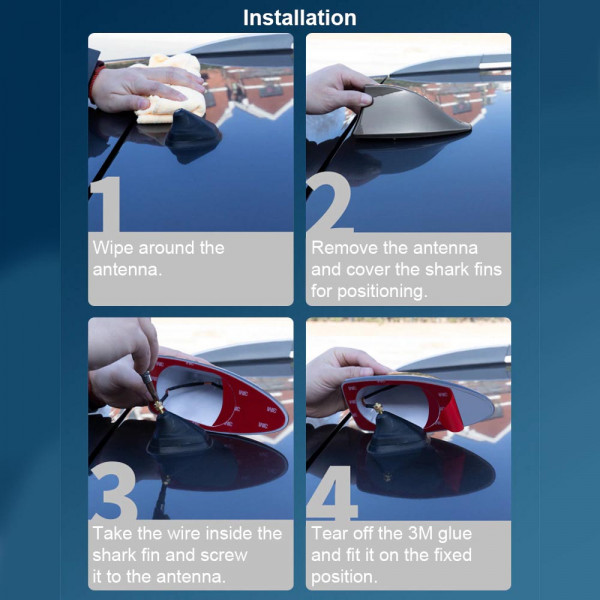 Installation

1
Wipe around the antenna.

2
Remove the antenna and cover the shark fins for positioning.

3
Take the wire inside the shark fin and screw it to the antenna.

4
Tear off the 3M glue and fit it on the fixed position.