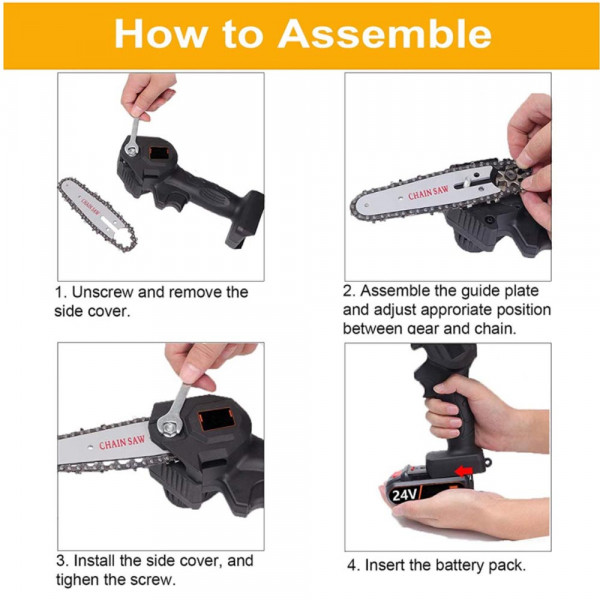 How to Assemble

CHAIN SAW

1. Unscrew and remove the side cover.

CHAIN SAW

2. Assemble the guide plate and adjust approriate position between gear and chain.

CHAIN SAW

3. Install the side cover, and tighen the screw.

24V

4. Insert the battery pack.