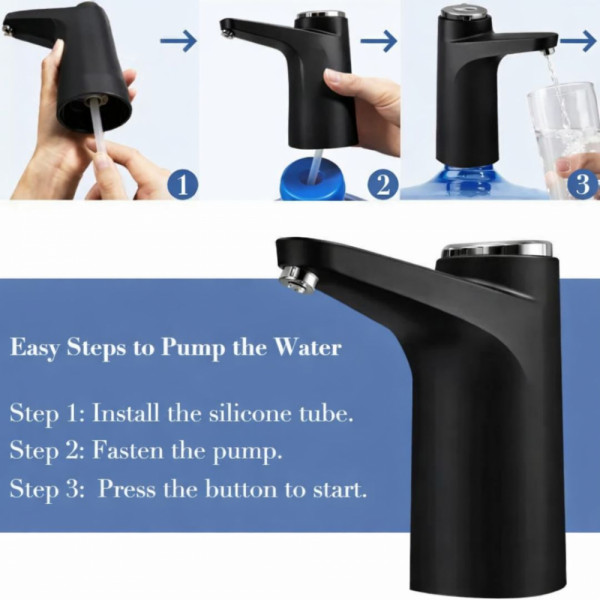 1

2

3

Easy Steps to Pump the Water

Step 1: Install the silicone tube.
Step 2: Fasten the pump.
Step 3: Press the button to start.