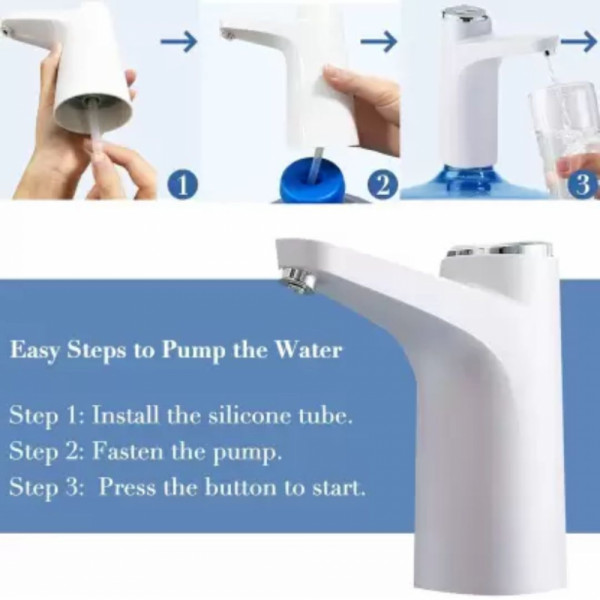 1

2

3

Easy Steps to Pump the Water

Step 1: Install the silicone tube.
Step 2: Fasten the pump.
Step 3: Press the button to start.